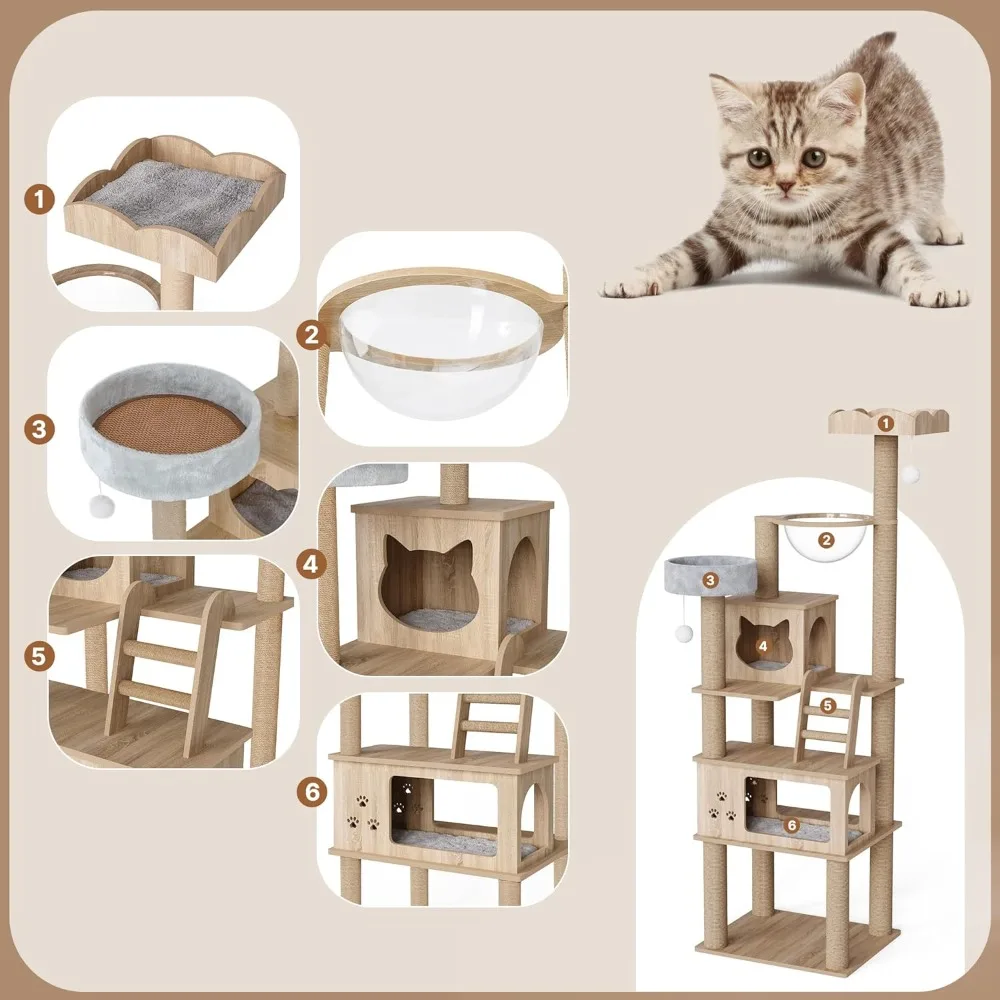 1
2
3
4
5
6
1
2
3
4
5
6