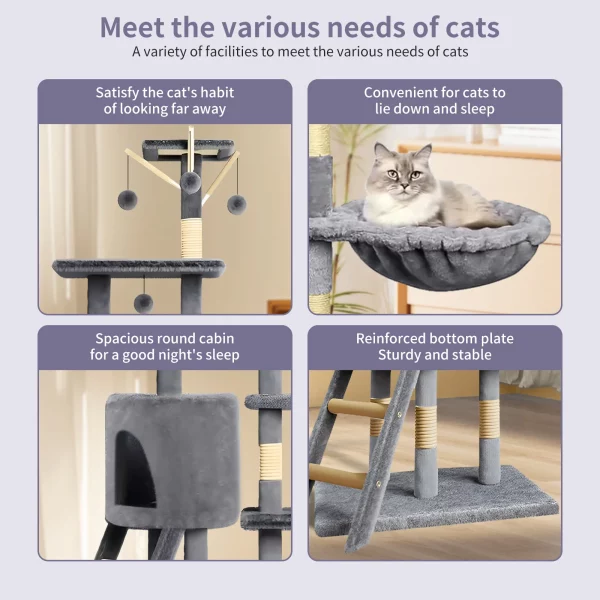 Meet the various needs of cats

A variety of facilities to meet the various needs of cats

Satisfy the cat's habit of looking far away

Convenient for cats to lie down and sleep

Spacious round cabin for a good night's sleep

Reinforced bottom plate Sturdy and stable