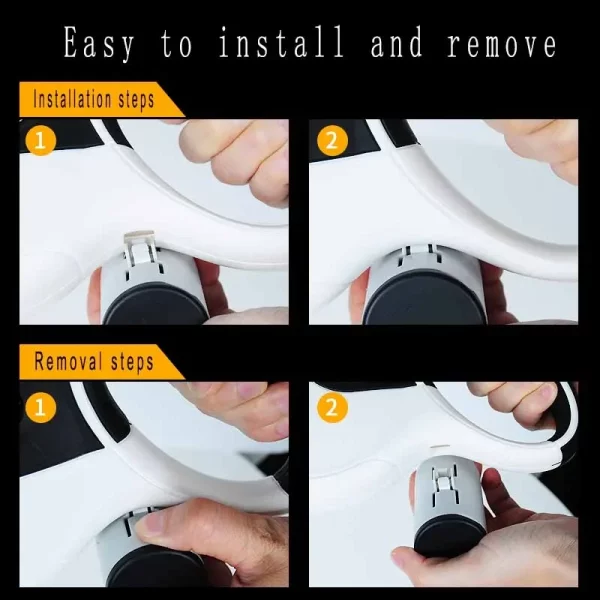 Easy to install and remove

Installation steps

1

2

Removal steps

1

2